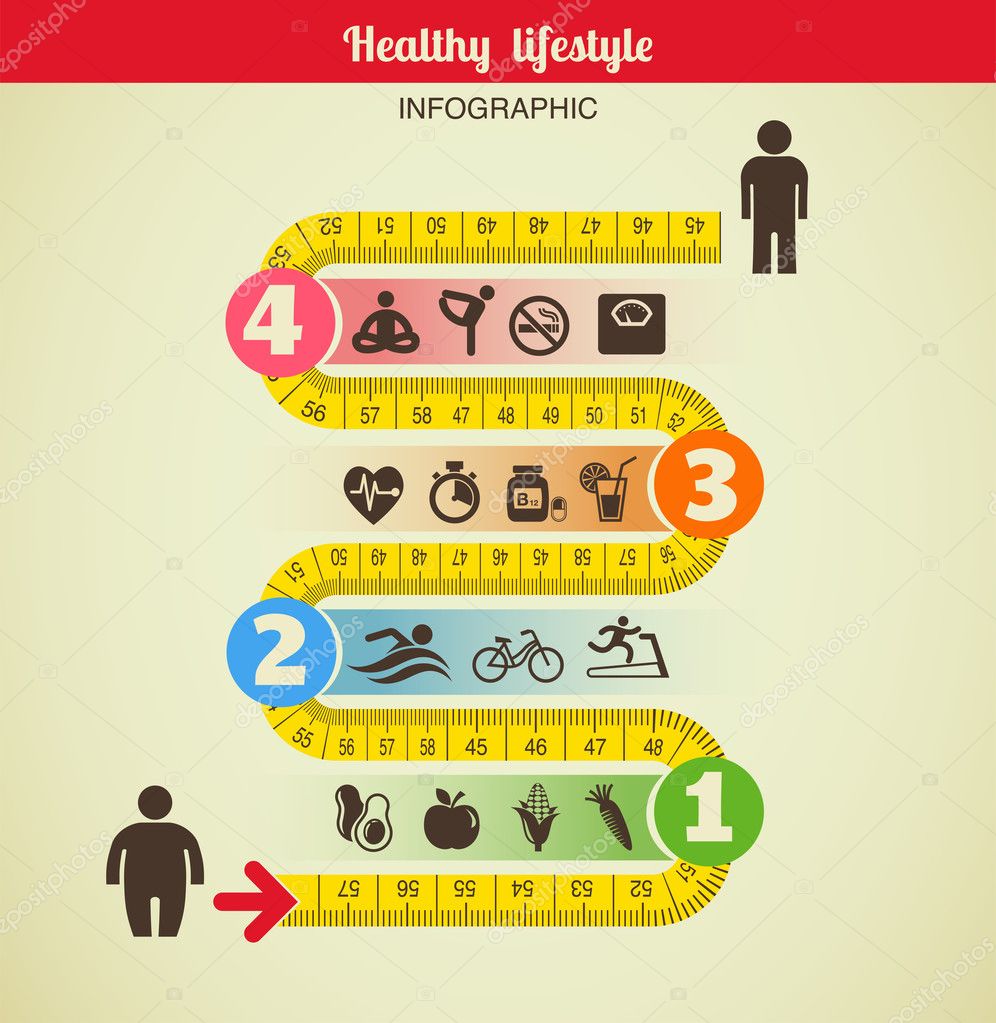 Healthy lifestyle

INFOGRAPHIC

53 52 51 50 49 48 47 46 45

4

56 57 58 47 48 49 50 51 52

B12

3

51 50 49 48 47 46 45 58 57 56

2

55 56 57 58 45 46 47 48

1

57 56 55 54 53 52 51

depositphotos